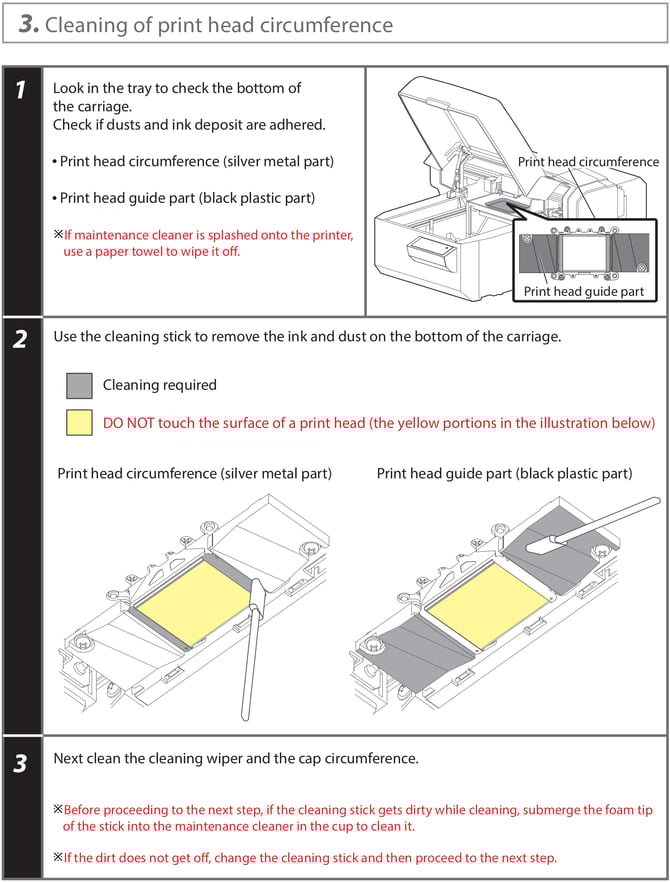 3. Cleaning of print head circumference

1

Look in the tray to check the bottom of the carriage.
Check if dusts and ink deposit are adhered.

• Print head circumference (silver metal part)

• Print head guide part (black plastic part)

※If maintenance cleaner is splashed onto the printer, use a paper towel to wipe it off.

Print head circumference

Print head guide part

2

Use the cleaning stick to remove the ink and dust on the bottom of the carriage.

Cleaning required

DO NOT touch the surface of a print head (the yellow portions in the illustration below)

Print head circumference (silver metal part)

Print head guide part (black plastic part)

3

Next clean the cleaning wiper and the cap circumference.

※Before proceeding to the next step, if the cleaning stick gets dirty while cleaning, submerge the foam tip of the stick into the maintenance cleaner in the cup to clean it.

※If the dirt does not get off, change the cleaning stick and then proceed to the next step.