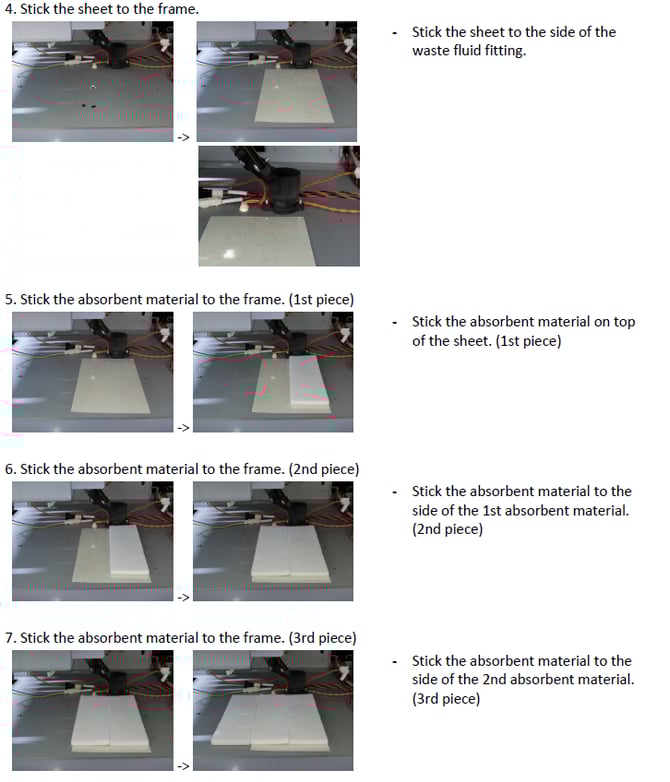 4. Stick the sheet to the frame.

->

- Stick the sheet to the side of the waste fluid fitting.

5. Stick the absorbent material to the frame. (1st piece)

->

- Stick the absorbent material on top of the sheet. (1st piece)

6. Stick the absorbent material to the frame. (2nd piece)

->

- Stick the absorbent material to the side of the 1st absorbent material. (2nd piece)

7. Stick the absorbent material to the frame. (3rd piece)

->

- Stick the absorbent material to the side of the 2nd absorbent material. (3rd piece)