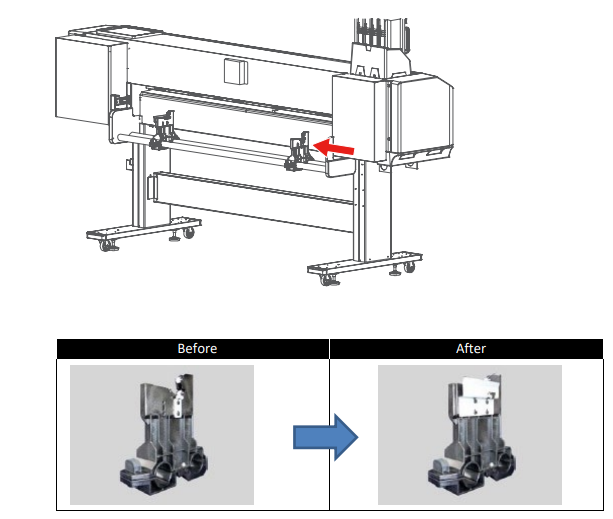 | Before | After |
|---|---|
| | |