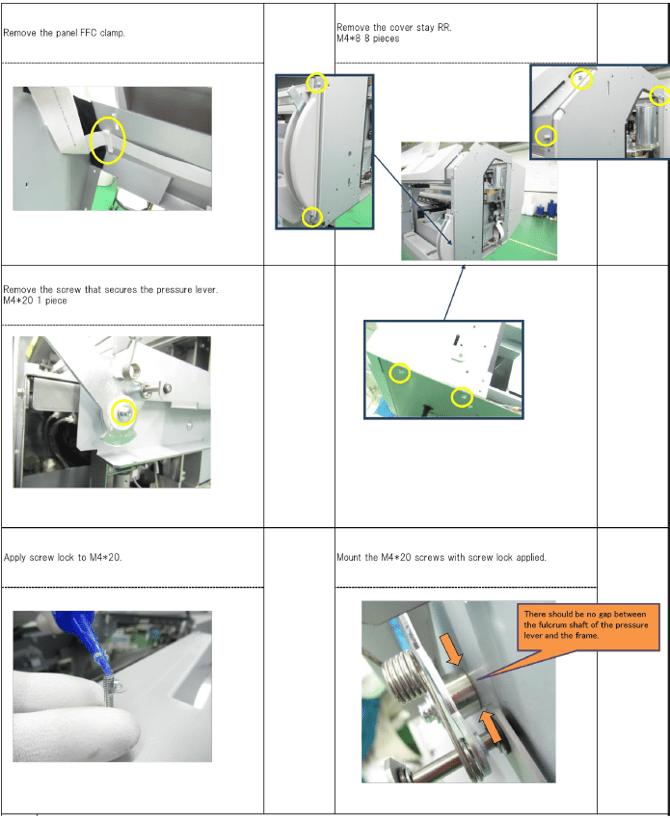 Remove the panel FFC clamp.

Remove the cover stay RR.
M4*8 8 pieces

Remove the screw that secures the pressure lever.
M4*20 1 piece

Apply screw lock to M4*20.

Mount the M4*20 screws with screw lock applied.

There should be no gap between the fulcrum shaft of the pressure lever and the frame.