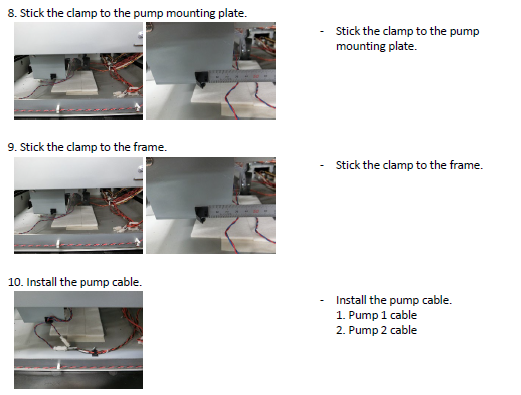 8. Stick the clamp to the pump mounting plate.

- Stick the clamp to the pump mounting plate.

9. Stick the clamp to the frame.

- Stick the clamp to the frame.

10. Install the pump cable.

- Install the pump cable.
1. Pump 1 cable
2. Pump 2 cable