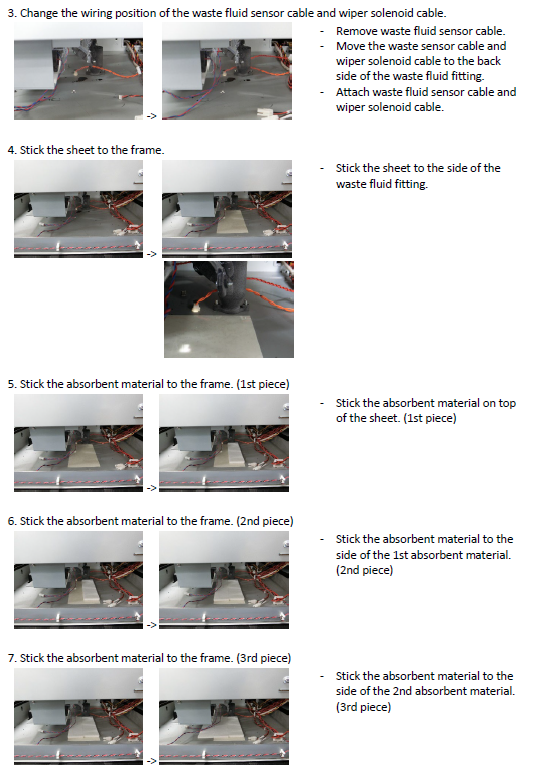 3. Change the wiring position of the waste fluid sensor cable and wiper solenoid cable.

->

- Remove waste fluid sensor cable.
- Move the waste sensor cable and wiper solenoid cable to the back side of the waste fluid fitting.
- Attach waste fluid sensor cable and wiper solenoid cable.

4. Stick the sheet to the frame.

->

- Stick the sheet to the side of the waste fluid fitting.

5. Stick the absorbent material to the frame. (1st piece)

->

- Stick the absorbent material on top of the sheet. (1st piece)

6. Stick the absorbent material to the frame. (2nd piece)

->

- Stick the absorbent material to the side of the 1st absorbent material. (2nd piece)

7. Stick the absorbent material to the frame. (3rd piece)

->

- Stick the absorbent material to the side of the 2nd absorbent material. (3rd piece)