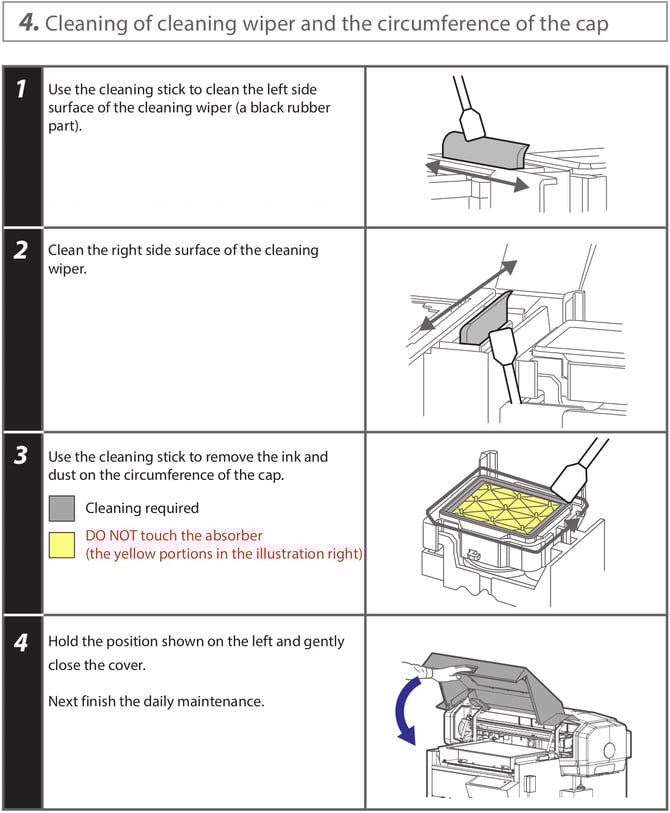 4. Cleaning of cleaning wiper and the circumference of the cap

1 Use the cleaning stick to clean the left side surface of the cleaning wiper (a black rubber part).

2 Clean the right side surface of the cleaning wiper.

3 Use the cleaning stick to remove the ink and dust on the circumference of the cap.

Cleaning required

DO NOT touch the absorber (the yellow portions in the illustration right)

4 Hold the position shown on the left and gently close the cover.

Next finish the daily maintenance.