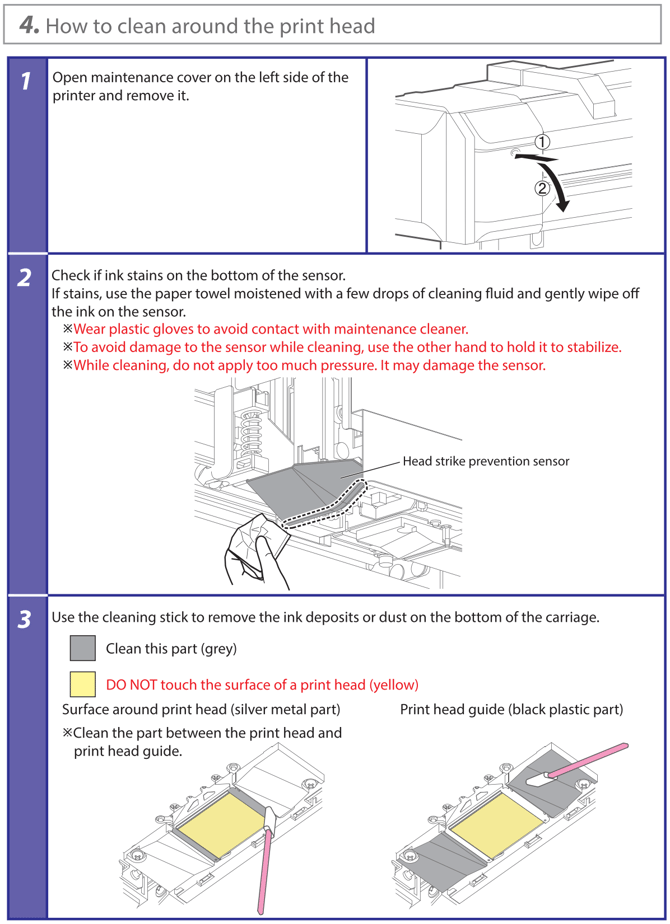 4. How to clean around the print head

1

Open maintenance cover on the left side of the printer and remove it.

①
②

2

Check if ink stains on the bottom of the sensor.
If stains, use the paper towel moistened with a few drops of cleaning fluid and gently wipe off the ink on the sensor.

※Wear plastic gloves to avoid contact with maintenance cleaner.
※To avoid damage to the sensor while cleaning, use the other hand to hold it to stabilize.
※While cleaning, do not apply too much pressure. It may damage the sensor.

Head strike prevention sensor

3

Use the cleaning stick to remove the ink deposits or dust on the bottom of the carriage.

Clean this part (grey)

DO NOT touch the surface of a print head (yellow)

Surface around print head (silver metal part)
※Clean the part between the print head and print head guide.

Print head guide (black plastic part)