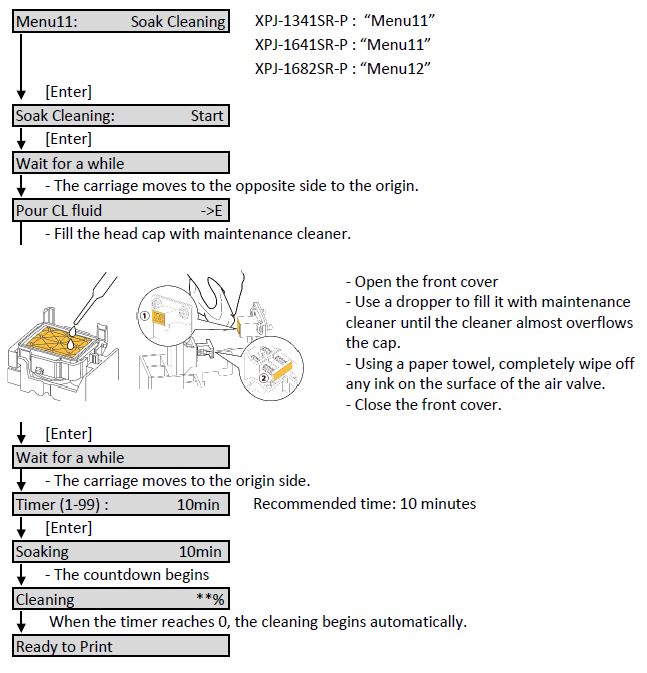 Menu11: Soak Cleaning

XPJ-1341SR-P : “Menu11”
XPJ-1641SR-P : “Menu11”
XPJ-1682SR-P : “Menu12”

[Enter]

Soak Cleaning: Start

[Enter]

Wait for a while

- The carriage moves to the opposite side to the origin.

Pour CL fluid ->E

- Fill the head cap with maintenance cleaner.

①

②

- Open the front cover
- Use a dropper to fill it with maintenance cleaner until the cleaner almost overflows the cap.
- Using a paper towel, completely wipe off any ink on the surface of the air valve.
- Close the front cover.

[Enter]

Wait for a while

- The carriage moves to the origin side.

Timer (1-99) : 10min

Recommended time: 10 minutes

[Enter]

Soaking 10min

- The countdown begins

Cleaning **%

When the timer reaches 0, the cleaning begins automatically.

Ready to Print