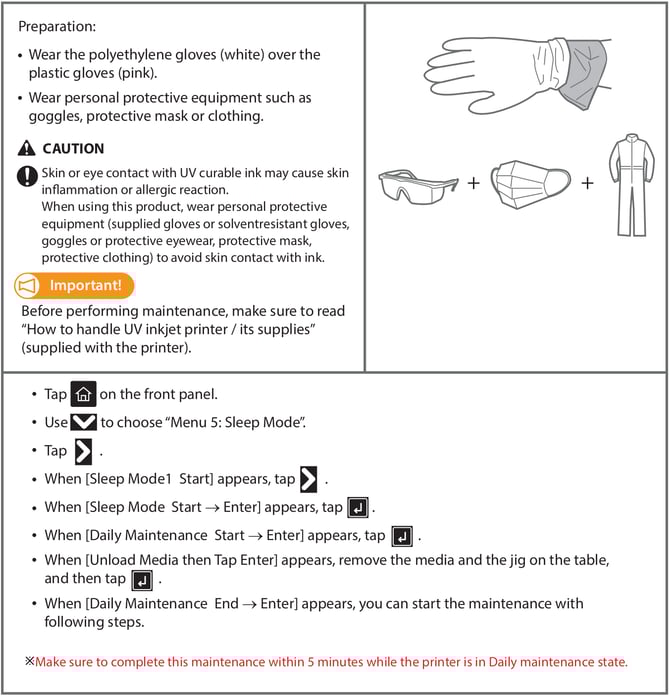 Preparation:

• Wear the polyethylene gloves (white) over the plastic gloves (pink).

• Wear personal protective equipment such as goggles, protective mask or clothing.

CAUTION

Skin or eye contact with UV curable ink may cause skin inflammation or allergic reaction.
When using this product, wear personal protective equipment (supplied gloves or solventresistant gloves, goggles or protective eyewear, protective mask, protective clothing) to avoid skin contact with ink.

Important!

Before performing maintenance, make sure to read "How to handle UV inkjet printer / its supplies" (supplied with the printer).

+ +

• Tap on the front panel.

• Use to choose "Menu 5: Sleep Mode".

• Tap .

• When [Sleep Mode1 Start] appears, tap .

• When [Sleep Mode Start → Enter] appears, tap .

• When [Daily Maintenance Start → Enter] appears, tap .

• When [Unload Media then Tap Enter] appears, remove the media and the jig on the table, and then tap .

• When [Daily Maintenance End → Enter] appears, you can start the maintenance with following steps.

※Make sure to complete this maintenance within 5 minutes while the printer is in Daily maintenance state.