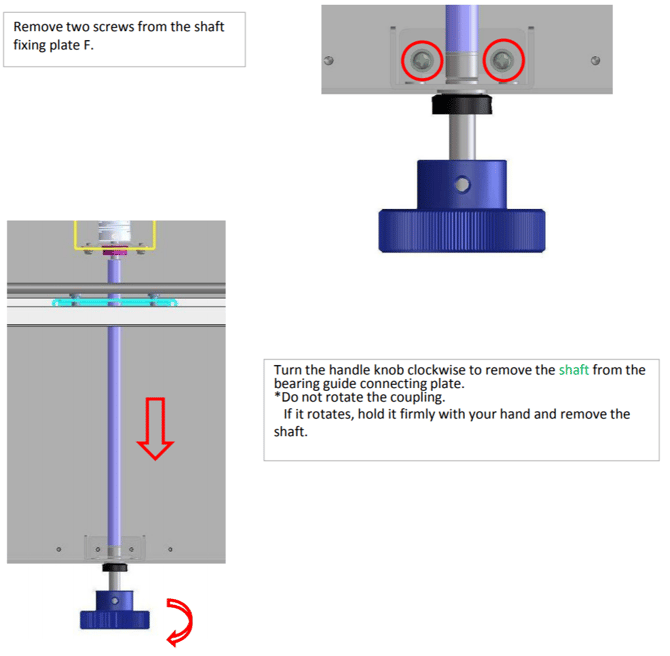 Remove two screws from the shaft fixing plate F.

Turn the handle knob clockwise to remove the shaft from the bearing guide connecting plate.
*Do not rotate the coupling.
If it rotates, hold it firmly with your hand and remove the shaft.