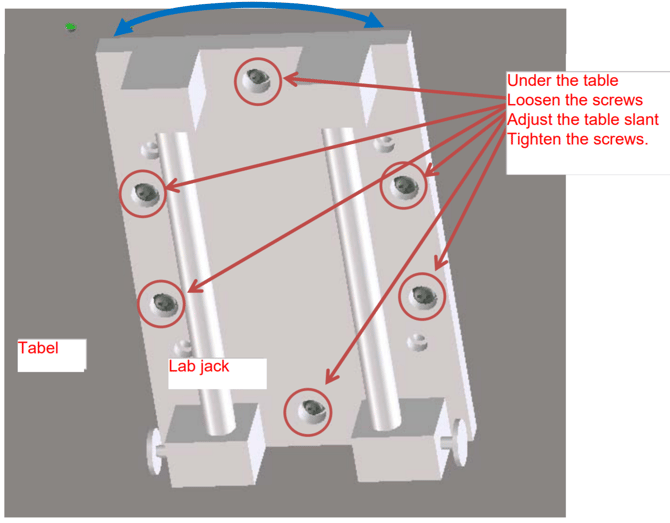 Under the table
Loosen the screws
Adjust the table slant
Tighten the screws.

Tabel

Lab jack