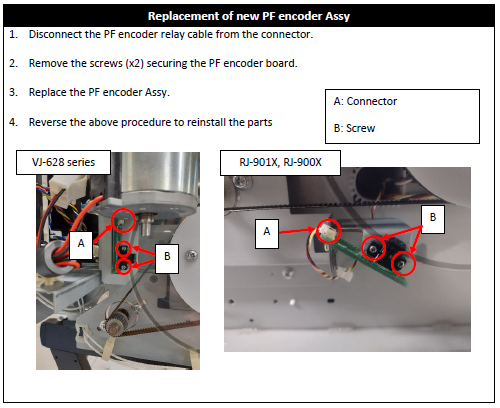 Replacement of new PF encoder Assy

1. Disconnect the PF encoder relay cable from the connector.

2. Remove the screws (x2) securing the PF encoder board.

3. Replace the PF encoder Assy.

4. Reverse the above procedure to reinstall the parts

A: Connector

B: Screw

VJ-628 series

A

B

RJ-901X, RJ-900X

A

B