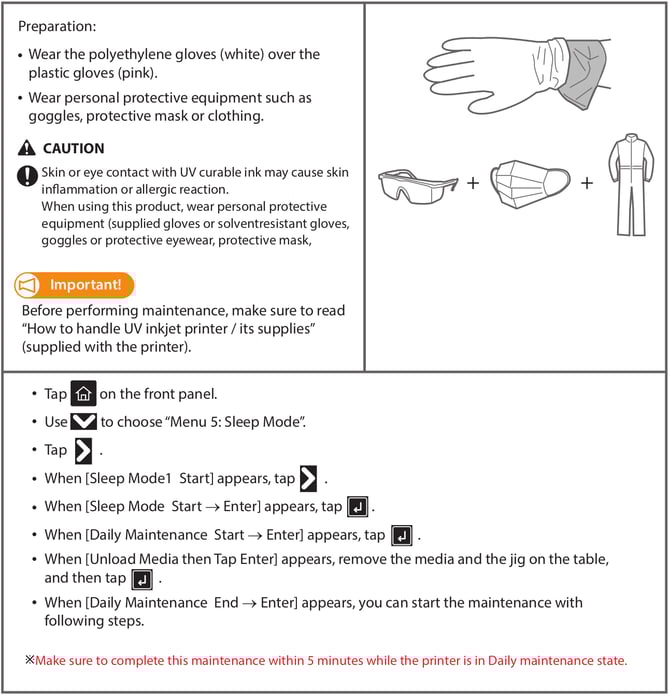 Preparation:

• Wear the polyethylene gloves (white) over the plastic gloves (pink).

• Wear personal protective equipment such as goggles, protective mask or clothing.

CAUTION

Skin or eye contact with UV curable ink may cause skin inflammation or allergic reaction.
When using this product, wear personal protective equipment (supplied gloves or solventresistant gloves, goggles or protective eyewear, protective mask,

Important!

Before performing maintenance, make sure to read "How to handle UV inkjet printer / its supplies" (supplied with the printer).

+ +

• Tap on the front panel.

• Use to choose "Menu 5: Sleep Mode".

• Tap .

• When [Sleep Mode1 Start] appears, tap .

• When [Sleep Mode Start → Enter] appears, tap .

• When [Daily Maintenance Start → Enter] appears, tap .

• When [Unload Media then Tap Enter] appears, remove the media and the jig on the table, and then tap .

• When [Daily Maintenance End → Enter] appears, you can start the maintenance with following steps.

※Make sure to complete this maintenance within 5 minutes while the printer is in Daily maintenance state.