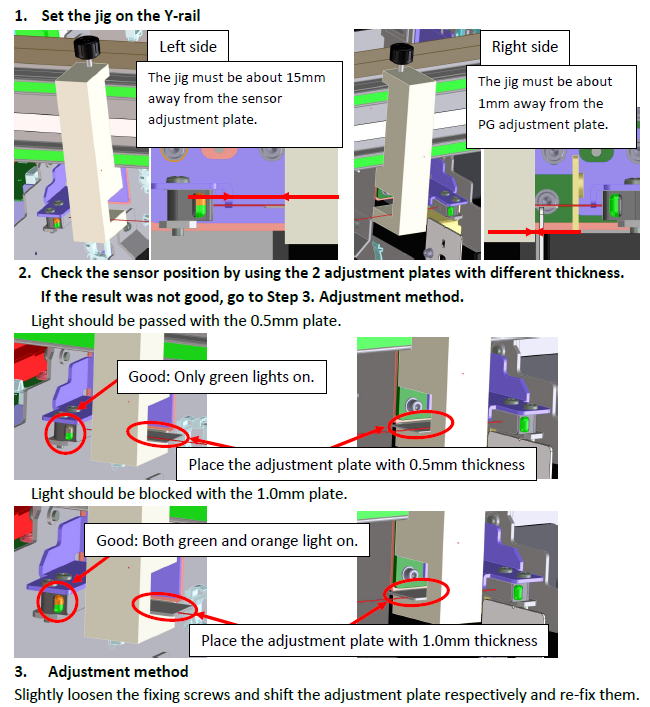 1. Set the jig on the Y-rail

Left side

The jig must be about 15mm away from the sensor adjustment plate.

Right side

The jig must be about 1mm away from the PG adjustment plate.

2. Check the sensor position by using the 2 adjustment plates with different thickness. If the result was not good, go to Step 3. Adjustment method.

Light should be passed with the 0.5mm plate.

Good: Only green lights on.

Place the adjustment plate with 0.5mm thickness

Light should be blocked with the 1.0mm plate.

Good: Both green and orange light on.

Place the adjustment plate with 1.0mm thickness

3. Adjustment method

Slightly loosen the fixing screws and shift the adjustment plate respectively and re-fix them.