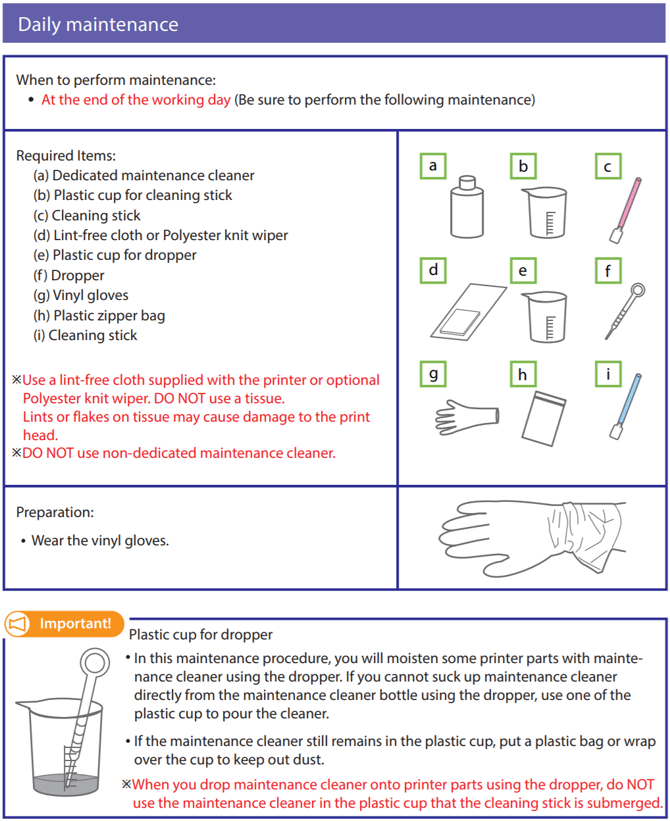 Daily maintenance

When to perform maintenance:
• At the end of the working day (Be sure to perform the following maintenance)

Required Items:
(a) Dedicated maintenance cleaner
(b) Plastic cup for cleaning stick
(c) Cleaning stick
(d) Lint-free cloth or Polyester knit wiper
(e) Plastic cup for dropper
(f) Dropper
(g) Vinyl gloves
(h) Plastic zipper bag
(i) Cleaning stick

※Use a lint-free cloth supplied with the printer or optional Polyester knit wiper. DO NOT use a tissue. Lints or flakes on tissue may cause damage to the print head.
※DO NOT use non-dedicated maintenance cleaner.

a b c
d e f
g h i

Preparation:
• Wear the vinyl gloves.

Important!

Plastic cup for dropper
• In this maintenance procedure, you will moisten some printer parts with maintenance cleaner using the dropper. If you cannot suck up maintenance cleaner directly from the maintenance cleaner bottle using the dropper, use one of the plastic cup to pour the cleaner.
• If the maintenance cleaner still remains in the plastic cup, put a plastic bag or wrap over the cup to keep out dust.
※When you drop maintenance cleaner onto printer parts using the dropper, do NOT use the maintenance cleaner in the plastic cup that the cleaning stick is submerged.