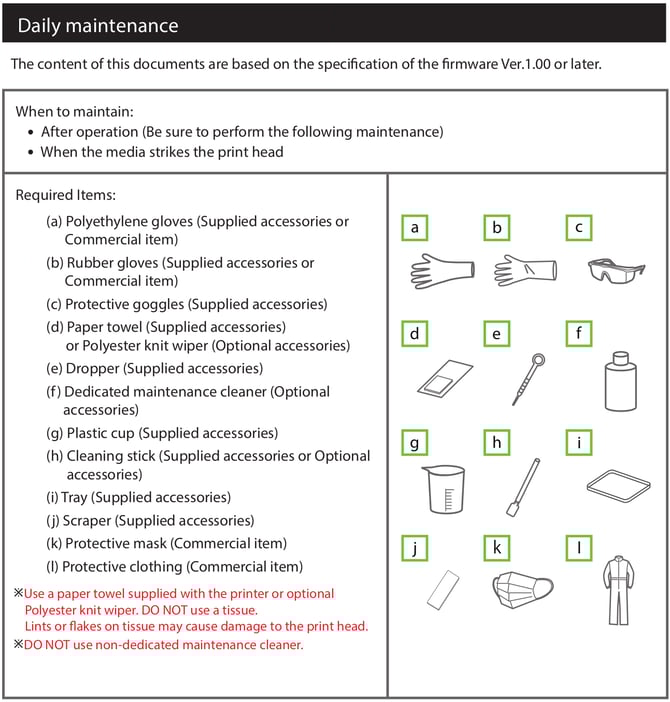 Daily maintenance

The content of this documents are based on the specification of the firmware Ver.1.00 or later.

When to maintain:
• After operation (Be sure to perform the following maintenance)
• When the media strikes the print head

Required Items:

(a) Polyethylene gloves (Supplied accessories or Commercial item)
(b) Rubber gloves (Supplied accessories or Commercial item)
(c) Protective goggles (Supplied accessories)
(d) Paper towel (Supplied accessories) or Polyester knit wiper (Optional accessories)
(e) Dropper (Supplied accessories)
(f) Dedicated maintenance cleaner (Optional accessories)
(g) Plastic cup (Supplied accessories)
(h) Cleaning stick (Supplied accessories or Optional accessories)
(i) Tray (Supplied accessories)
(j) Scraper (Supplied accessories)
(k) Protective mask (Commercial item)
(l) Protective clothing (Commercial item)

※Use a paper towel supplied with the printer or optional Polyester knit wiper. DO NOT use a tissue.
Lints or flakes on tissue may cause damage to the print head.
※DO NOT use non-dedicated maintenance cleaner.

a b c
d e f
g h i
j k l