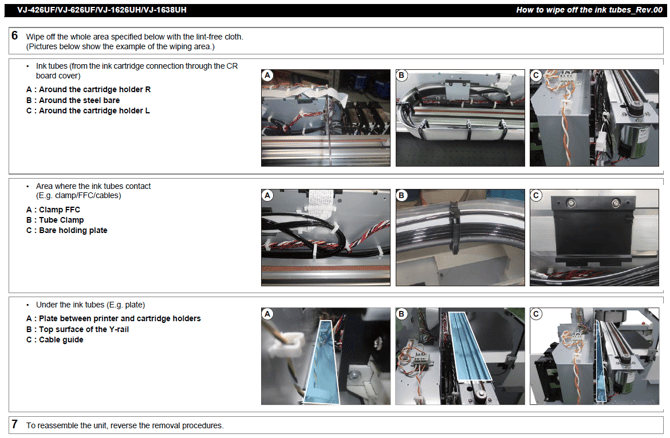 VJ-426UF/VJ-626UF/VJ-1626UH/VJ-1638UH

How to wipe off the ink tubes_Rev.00

6 Wipe off the whole area specified below with the lint-free cloth. (Pictures below show the example of the wiping area.)

• Ink tubes (from the ink cartridge connection through the CR board cover)

A : Around the cartridge holder R
B : Around the steel bare
C : Around the cartridge holder L

A

B

C

• Area where the ink tubes contact (E.g. clamp/FFC/cables)

A : Clamp FFC
B : Tube Clamp
C : Bare holding plate

A

B

C

• Under the ink tubes (E.g. plate)

A : Plate between printer and cartridge holders
B : Top surface of the Y-rail
C : Cable guide

A

B

C

7 To reassemble the unit, reverse the removal procedures.