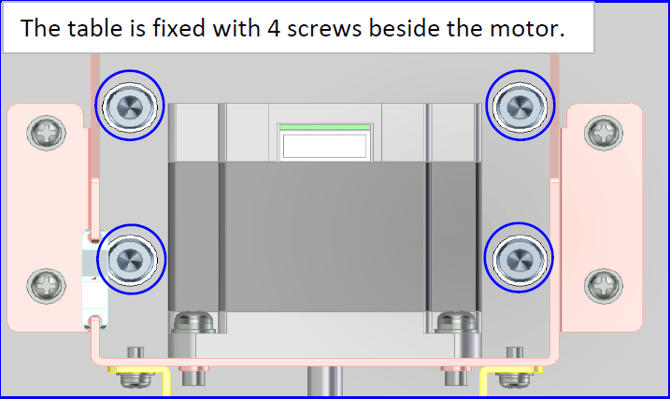 The table is fixed with 4 screws beside the motor.