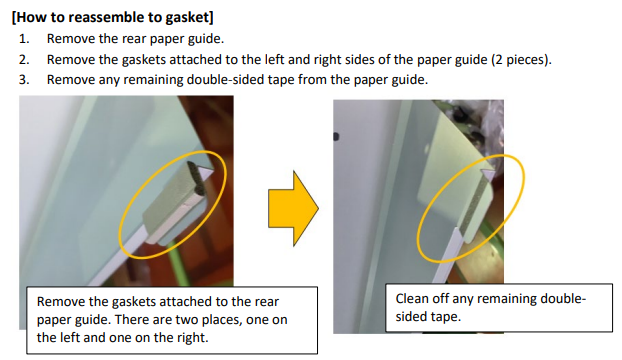 [How to reassemble to gasket]

1. Remove the rear paper guide.
2. Remove the gaskets attached to the left and right sides of the paper guide (2 pieces).
3. Remove any remaining double-sided tape from the paper guide.

Remove the gaskets attached to the rear paper guide. There are two places, one on the left and one on the right.

Clean off any remaining double-sided tape.