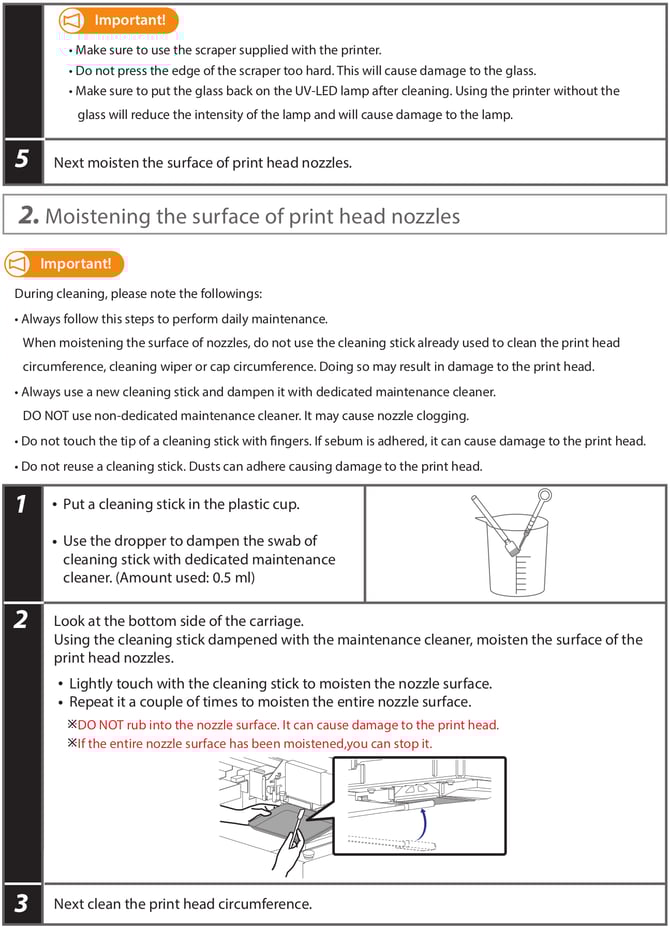 Important!

• Make sure to use the scraper supplied with the printer.
• Do not press the edge of the scraper too hard. This will cause damage to the glass.
• Make sure to put the glass back on the UV-LED lamp after cleaning. Using the printer without the glass will reduce the intensity of the lamp and will cause damage to the lamp.

5 Next moisten the surface of print head nozzles.

2. Moistening the surface of print head nozzles

Important!

During cleaning, please note the followings:
• Always follow this steps to perform daily maintenance.
When moistening the surface of nozzles, do not use the cleaning stick already used to clean the print head circumference, cleaning wiper or cap circumference. Doing so may result in damage to the print head.
• Always use a new cleaning stick and dampen it with dedicated maintenance cleaner.
DO NOT use non-dedicated maintenance cleaner. It may cause nozzle clogging.
• Do not touch the tip of a cleaning stick with fingers. If sebum is adhered, it can cause damage to the print head.
• Do not reuse a cleaning stick. Dusts can adhere causing damage to the print head.

1 • Put a cleaning stick in the plastic cup.
• Use the dropper to dampen the swab of cleaning stick with dedicated maintenance cleaner. (Amount used: 0.5 ml)

2 Look at the bottom side of the carriage.
Using the cleaning stick dampened with the maintenance cleaner, moisten the surface of the print head nozzles.
• Lightly touch with the cleaning stick to moisten the nozzle surface.
• Repeat it a couple of times to moisten the entire nozzle surface.
※DO NOT rub into the nozzle surface. It can cause damage to the print head.
※If the entire nozzle surface has been moistened,you can stop it.

3 Next clean the print head circumference.