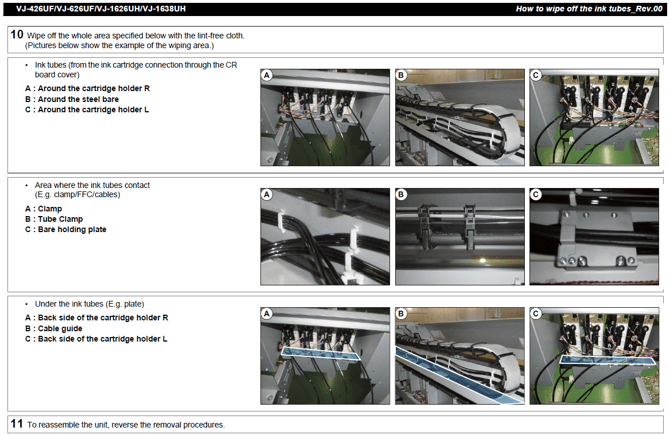 VJ-426UF/VJ-626UF/VJ-1626UH/VJ-1638UH

How to wipe off the ink tubes_Rev.00

10 Wipe off the whole area specified below with the lint-free cloth. (Pictures below show the example of the wiping area.)

• Ink tubes (from the ink cartridge connection through the CR board cover)

A : Around the cartridge holder R
B : Around the steel bare
C : Around the cartridge holder L

A

B

C

• Area where the ink tubes contact (E.g. clamp/FFC/cables)

A : Clamp
B : Tube Clamp
C : Bare holding plate

A

B

C

• Under the ink tubes (E.g. plate)

A : Back side of the cartridge holder R
B : Cable guide
C : Back side of the cartridge holder L

A

B

C

11 To reassemble the unit, reverse the removal procedures.