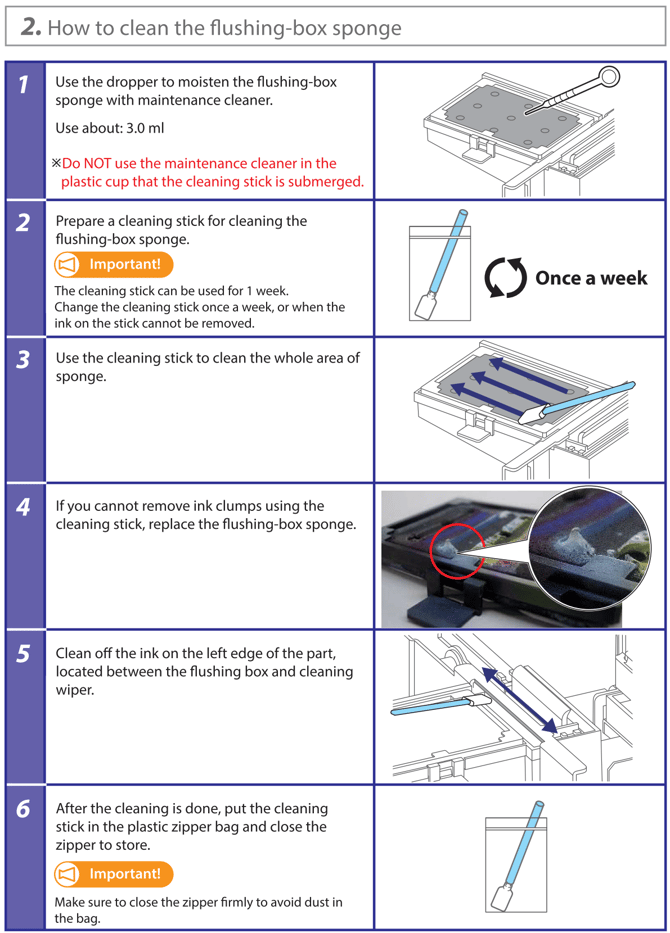 2. How to clean the flushing-box sponge

1
Use the dropper to moisten the flushing-box sponge with maintenance cleaner.

Use about: 3.0 ml

※Do NOT use the maintenance cleaner in the plastic cup that the cleaning stick is submerged.

2
Prepare a cleaning stick for cleaning the flushing-box sponge.

Important!

The cleaning stick can be used for 1 week. Change the cleaning stick once a week, or when the ink on the stick cannot be removed.

Once a week

3
Use the cleaning stick to clean the whole area of sponge.

4
If you cannot remove ink clumps using the cleaning stick, replace the flushing-box sponge.

5
Clean off the ink on the left edge of the part, located between the flushing box and cleaning wiper.

6
After the cleaning is done, put the cleaning stick in the plastic zipper bag and close the zipper to store.

Important!

Make sure to close the zipper firmly to avoid dust in the bag.