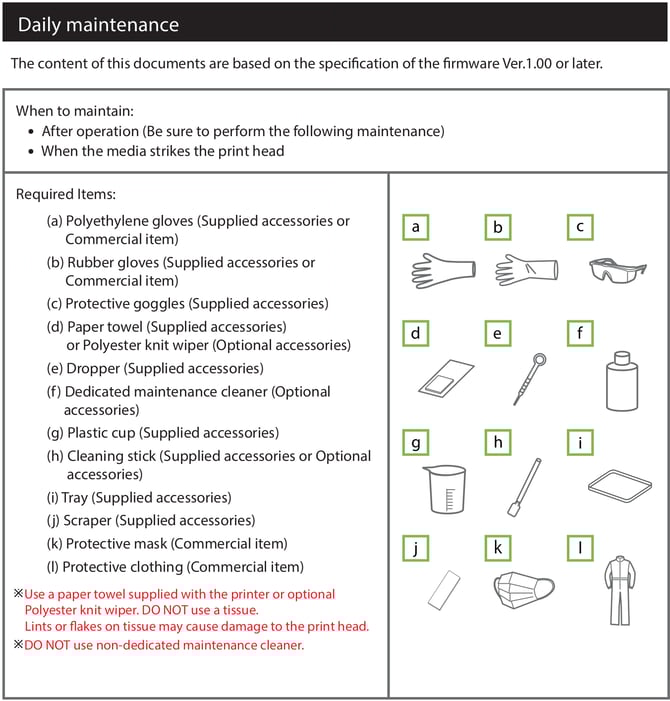 Daily maintenance

The content of this documents are based on the specification of the firmware Ver.1.00 or later.

When to maintain:
• After operation (Be sure to perform the following maintenance)
• When the media strikes the print head

Required Items:
(a) Polyethylene gloves (Supplied accessories or Commercial item)
(b) Rubber gloves (Supplied accessories or Commercial item)
(c) Protective goggles (Supplied accessories)
(d) Paper towel (Supplied accessories) or Polyester knit wiper (Optional accessories)
(e) Dropper (Supplied accessories)
(f) Dedicated maintenance cleaner (Optional accessories)
(g) Plastic cup (Supplied accessories)
(h) Cleaning stick (Supplied accessories or Optional accessories)
(i) Tray (Supplied accessories)
(j) Scraper (Supplied accessories)
(k) Protective mask (Commercial item)
(l) Protective clothing (Commercial item)

※Use a paper towel supplied with the printer or optional Polyester knit wiper. DO NOT use a tissue. Lints or flakes on tissue may cause damage to the print head.
※DO NOT use non-dedicated maintenance cleaner.

a b c
d e f
g h i
j k l