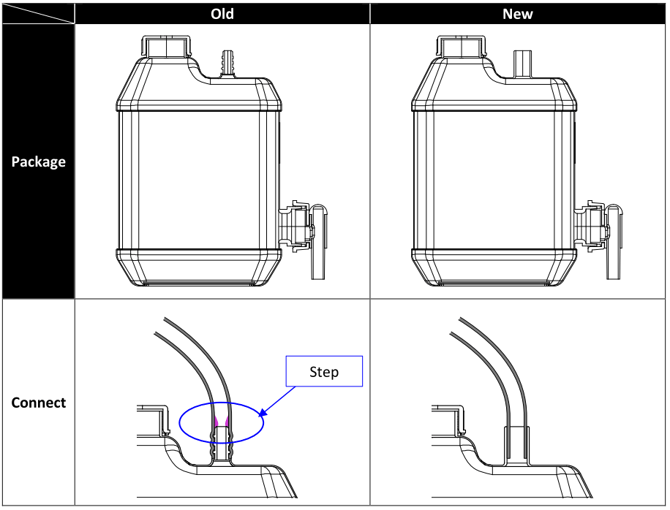 |  | Old | New |
|---|---|---|
| Package |  |  |
| Connect | Step |  |