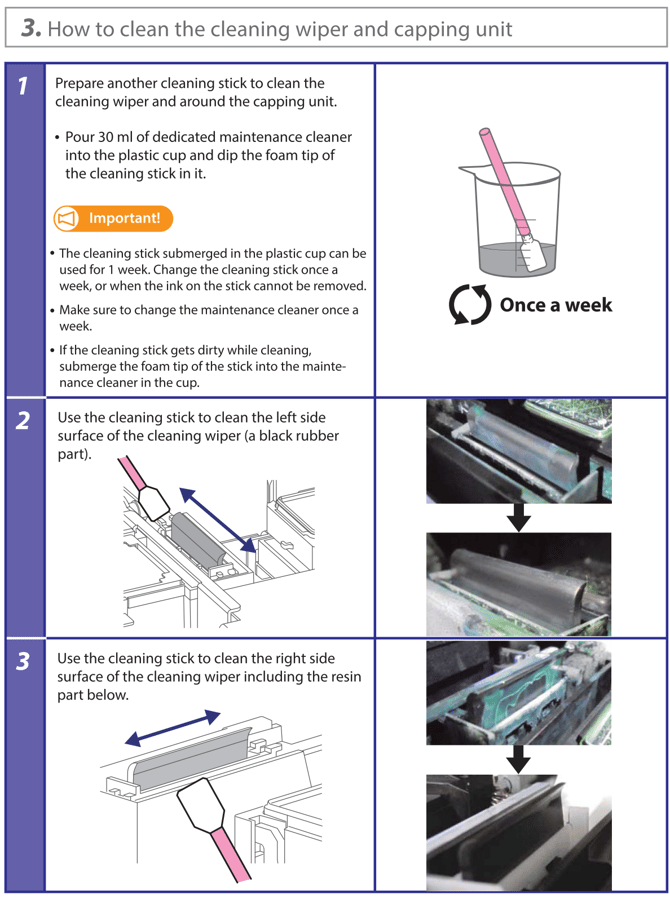 3. How to clean the cleaning wiper and capping unit

1

Prepare another cleaning stick to clean the cleaning wiper and around the capping unit.

• Pour 30 ml of dedicated maintenance cleaner into the plastic cup and dip the foam tip of the cleaning stick in it.

Important!

• The cleaning stick submerged in the plastic cup can be used for 1 week. Change the cleaning stick once a week, or when the ink on the stick cannot be removed.

• Make sure to change the maintenance cleaner once a week.

• If the cleaning stick gets dirty while cleaning, submerge the foam tip of the stick into the maintenance cleaner in the cup.

Once a week

2

Use the cleaning stick to clean the left side surface of the cleaning wiper (a black rubber part).

3

Use the cleaning stick to clean the right side surface of the cleaning wiper including the resin part below.