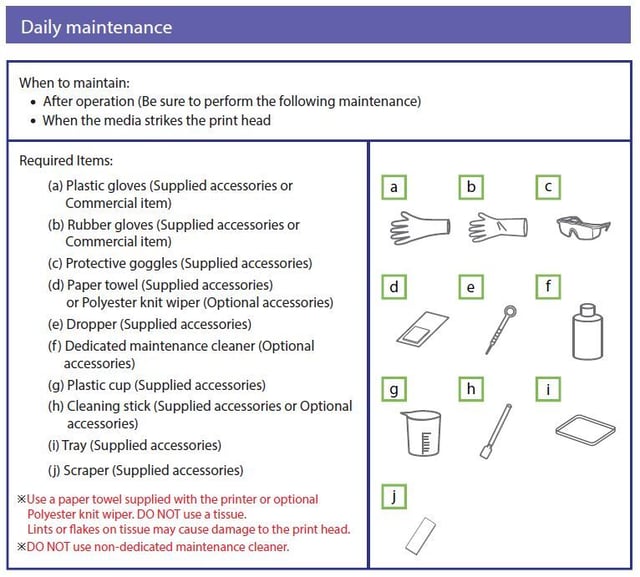 Daily maintenance

When to maintain:
• After operation (Be sure to perform the following maintenance)
• When the media strikes the print head

Required Items:
(a) Plastic gloves (Supplied accessories or Commercial item)
(b) Rubber gloves (Supplied accessories or Commercial item)
(c) Protective goggles (Supplied accessories)
(d) Paper towel (Supplied accessories) or Polyester knit wiper (Optional accessories)
(e) Dropper (Supplied accessories)
(f) Dedicated maintenance cleaner (Optional accessories)
(g) Plastic cup (Supplied accessories)
(h) Cleaning stick (Supplied accessories or Optional accessories)
(i) Tray (Supplied accessories)
(j) Scraper (Supplied accessories)

※Use a paper towel supplied with the printer or optional Polyester knit wiper. DO NOT use a tissue. Lints or flakes on tissue may cause damage to the print head.
※DO NOT use non-dedicated maintenance cleaner.

a
b
c
d
e
f
g
h
i
j