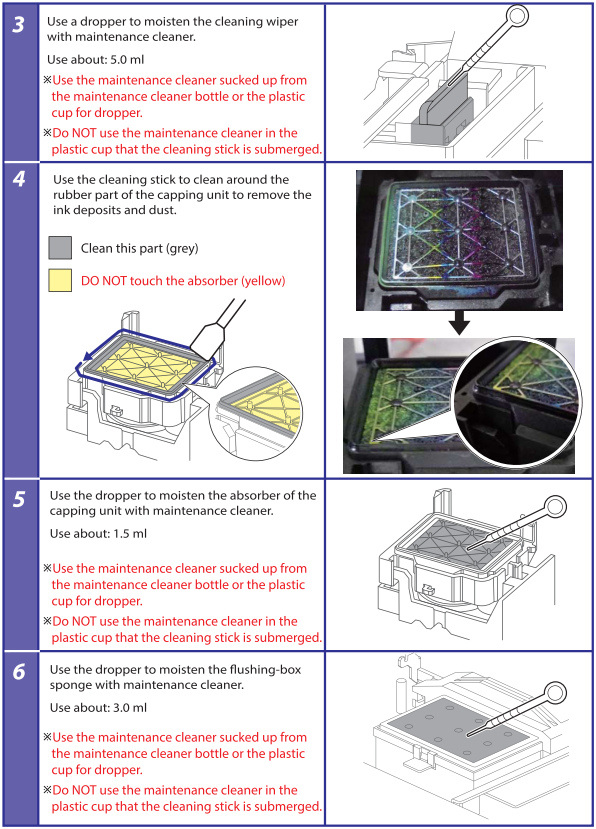 3

Use a dropper to moisten the cleaning wiper with maintenance cleaner.

Use about: 5.0 ml

※Use the maintenance cleaner sucked up from the maintenance cleaner bottle or the plastic cup for dropper.

※Do NOT use the maintenance cleaner in the plastic cup that the cleaning stick is submerged.

4

Use the cleaning stick to clean around the rubber part of the capping unit to remove the ink deposits and dust.

Clean this part (grey)

DO NOT touch the absorber (yellow)

5

Use the dropper to moisten the absorber of the capping unit with maintenance cleaner.

Use about: 1.5 ml

※Use the maintenance cleaner sucked up from the maintenance cleaner bottle or the plastic cup for dropper.

※Do NOT use the maintenance cleaner in the plastic cup that the cleaning stick is submerged.

6

Use the dropper to moisten the flushing-box sponge with maintenance cleaner.

Use about: 3.0 ml

※Use the maintenance cleaner sucked up from the maintenance cleaner bottle or the plastic cup for dropper.

※Do NOT use the maintenance cleaner in the plastic cup that the cleaning stick is submerged.