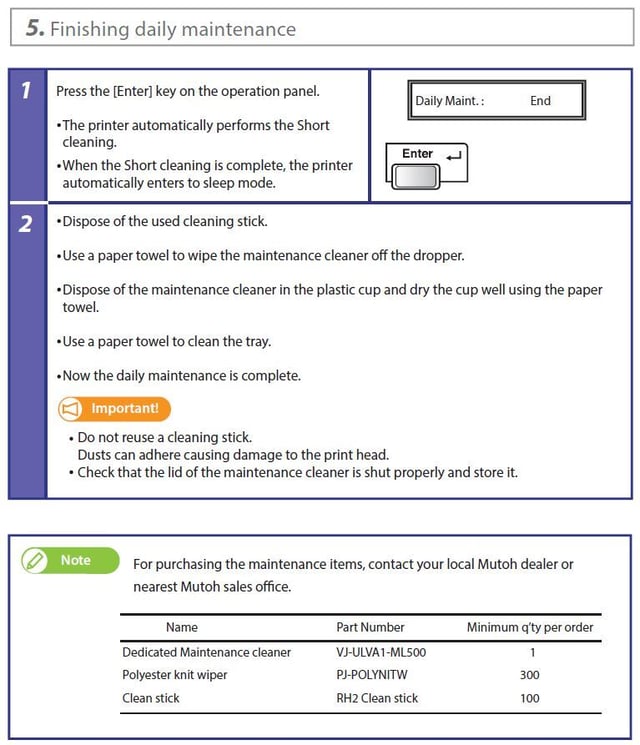 5. Finishing daily maintenance

1

Press the [Enter] key on the operation panel.

•The printer automatically performs the Short cleaning.

•When the Short cleaning is complete, the printer automatically enters to sleep mode.

Daily Maint. : End

Enter

2

•Dispose of the used cleaning stick.

•Use a paper towel to wipe the maintenance cleaner off the dropper.

•Dispose of the maintenance cleaner in the plastic cup and dry the cup well using the paper towel.

•Use a paper towel to clean the tray.

•Now the daily maintenance is complete.

Important!

• Do not reuse a cleaning stick.
Dusts can adhere causing damage to the print head.
• Check that the lid of the maintenance cleaner is shut properly and store it.

Note

For purchasing the maintenance items, contact your local Mutoh dealer or nearest Mutoh sales office.

| Name | Part Number | Minimum q'ty per order |
|---|---|---|
| Dedicated Maintenance cleaner | VJ-ULVA1-ML500 | 1 |
| Polyester knit wiper | PJ-POLYNITW | 300 |
| Clean stick | RH2 Clean stick | 100 |