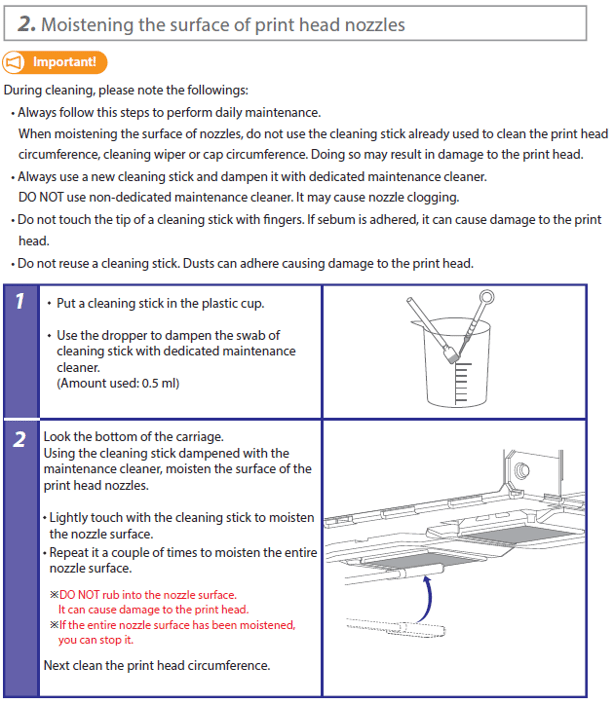 2. Moistening the surface of print head nozzles

Important!

During cleaning, please note the followings:

• Always follow this steps to perform daily maintenance. When moistening the surface of nozzles, do not use the cleaning stick already used to clean the print head circumference, cleaning wiper or cap circumference. Doing so may result in damage to the print head.

• Always use a new cleaning stick and dampen it with dedicated maintenance cleaner. DO NOT use non-dedicated maintenance cleaner. It may cause nozzle clogging.

• Do not touch the tip of a cleaning stick with fingers. If sebum is adhered, it can cause damage to the print head.

• Do not reuse a cleaning stick. Dusts can adhere causing damage to the print head.

1

• Put a cleaning stick in the plastic cup.

• Use the dropper to dampen the swab of cleaning stick with dedicated maintenance cleaner. (Amount used: 0.5 ml)

2

Look the bottom of the carriage. Using the cleaning stick dampened with the maintenance cleaner, moisten the surface of the print head nozzles.

• Lightly touch with the cleaning stick to moisten the nozzle surface.

• Repeat it a couple of times to moisten the entire nozzle surface.

※DO NOT rub into the nozzle surface. It can cause damage to the print head.

※If the entire nozzle surface has been moistened, you can stop it.

Next clean the print head circumference.