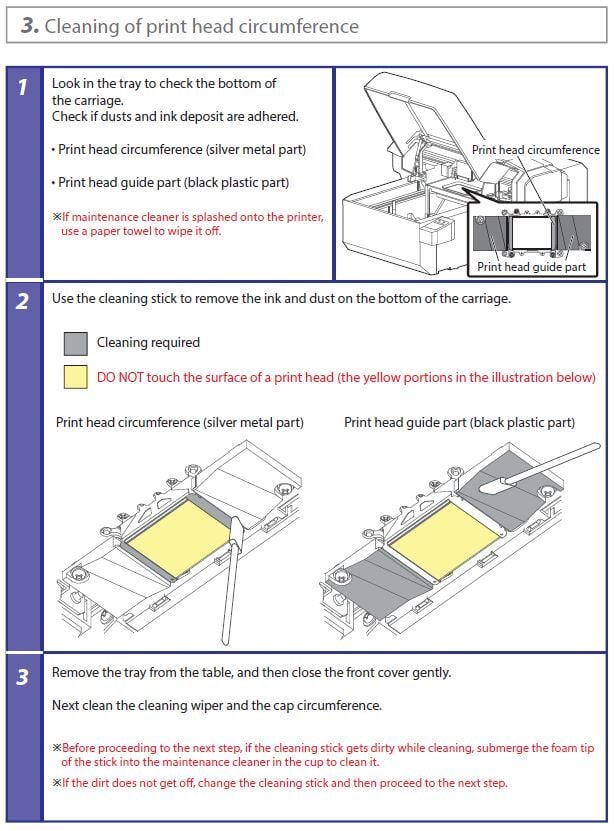 3. Cleaning of print head circumference

1

Look in the tray to check the bottom of the carriage.
Check if dusts and ink deposit are adhered.

• Print head circumference (silver metal part)

• Print head guide part (black plastic part)

※If maintenance cleaner is splashed onto the printer, use a paper towel to wipe it off.

Print head circumference

Print head guide part

2

Use the cleaning stick to remove the ink and dust on the bottom of the carriage.

Cleaning required

DO NOT touch the surface of a print head (the yellow portions in the illustration below)

Print head circumference (silver metal part)

Print head guide part (black plastic part)

3

Remove the tray from the table, and then close the front cover gently.

Next clean the cleaning wiper and the cap circumference.

※Before proceeding to the next step, if the cleaning stick gets dirty while cleaning, submerge the foam tip of the stick into the maintenance cleaner in the cup to clean it.

※If the dirt does not get off, change the cleaning stick and then proceed to the next step.