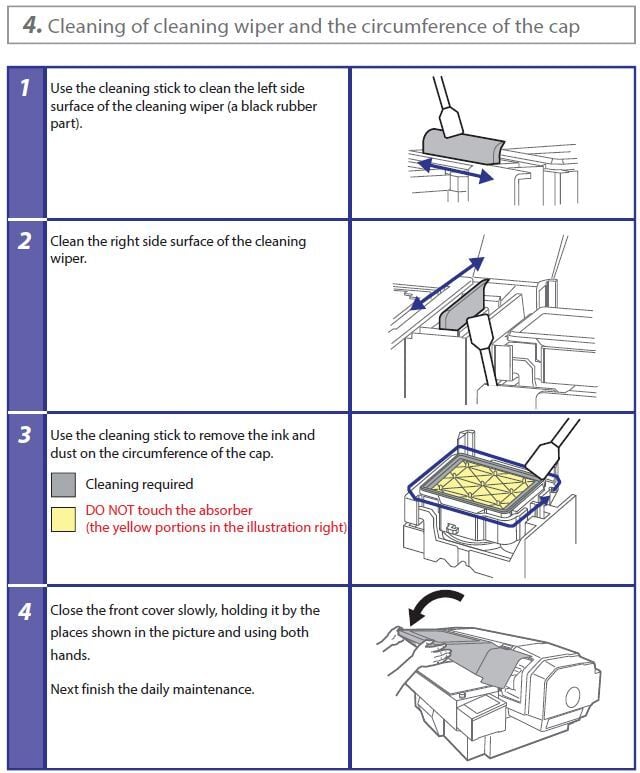 4. Cleaning of cleaning wiper and the circumference of the cap

1 Use the cleaning stick to clean the left side surface of the cleaning wiper (a black rubber part).

2 Clean the right side surface of the cleaning wiper.

3 Use the cleaning stick to remove the ink and dust on the circumference of the cap.

Cleaning required

DO NOT touch the absorber (the yellow portions in the illustration right)

4 Close the front cover slowly, holding it by the places shown in the picture and using both hands.

Next finish the daily maintenance.