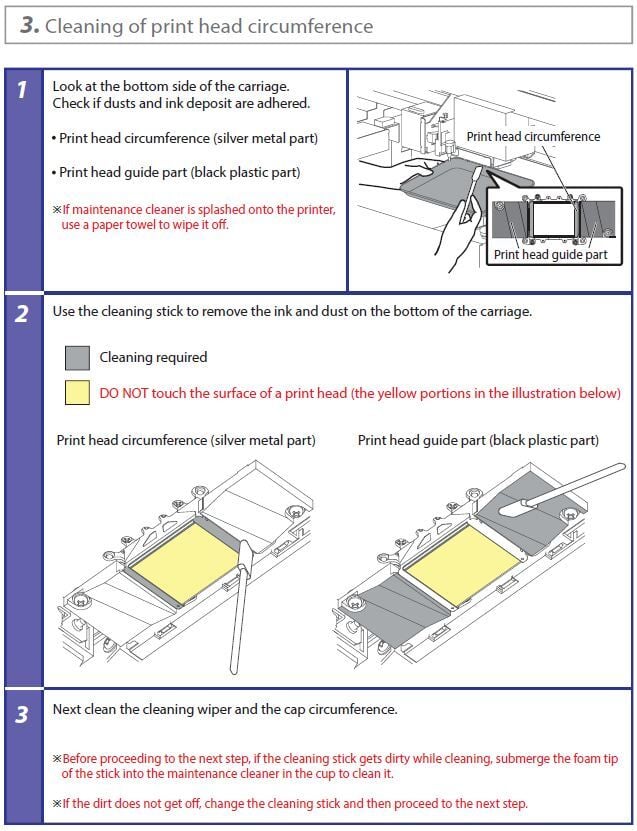 3. Cleaning of print head circumference

1

Look at the bottom side of the carriage. Check if dusts and ink deposit are adhered.

• Print head circumference (silver metal part)

• Print head guide part (black plastic part)

※If maintenance cleaner is splashed onto the printer, use a paper towel to wipe it off.

Print head circumference

Print head guide part

2

Use the cleaning stick to remove the ink and dust on the bottom of the carriage.

Cleaning required

DO NOT touch the surface of a print head (the yellow portions in the illustration below)

Print head circumference (silver metal part)

Print head guide part (black plastic part)

3

Next clean the cleaning wiper and the cap circumference.

※Before proceeding to the next step, if the cleaning stick gets dirty while cleaning, submerge the foam tip of the stick into the maintenance cleaner in the cup to clean it.

※If the dirt does not get off, change the cleaning stick and then proceed to the next step.