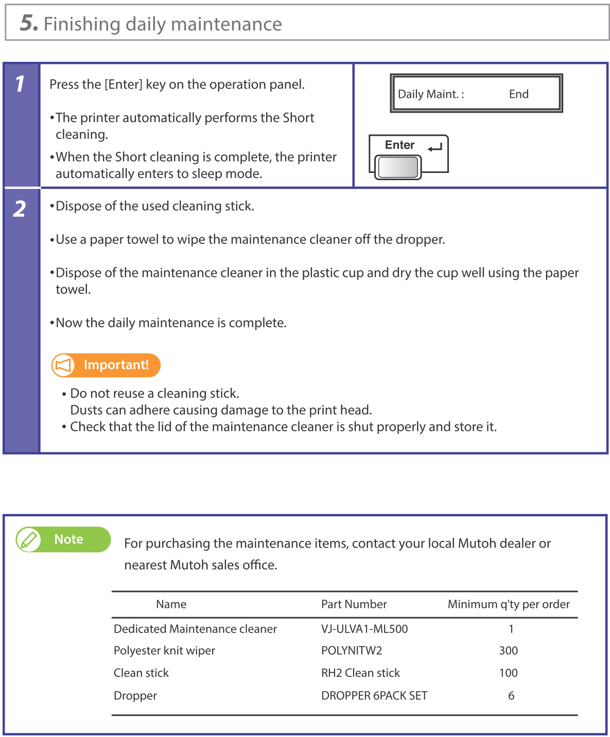 5. Finishing daily maintenance

1

Press the [Enter] key on the operation panel.

•The printer automatically performs the Short cleaning.

•When the Short cleaning is complete, the printer automatically enters to sleep mode.

Daily Maint. : End

Enter

2

•Dispose of the used cleaning stick.

•Use a paper towel to wipe the maintenance cleaner off the dropper.

•Dispose of the maintenance cleaner in the plastic cup and dry the cup well using the paper towel.

•Now the daily maintenance is complete.

Important!

• Do not reuse a cleaning stick. Dusts can adhere causing damage to the print head.
• Check that the lid of the maintenance cleaner is shut properly and store it.

Note

For purchasing the maintenance items, contact your local Mutoh dealer or nearest Mutoh sales office.

| Name | Part Number | Minimum q'ty per order |
|---|---|---|
| Dedicated Maintenance cleaner | VJ-ULVA1-ML500 | 1 |
| Polyester knit wiper | POLYNITW2 | 300 |
| Clean stick | RH2 Clean stick | 100 |
| Dropper | DROPPER 6PACK SET | 6 |