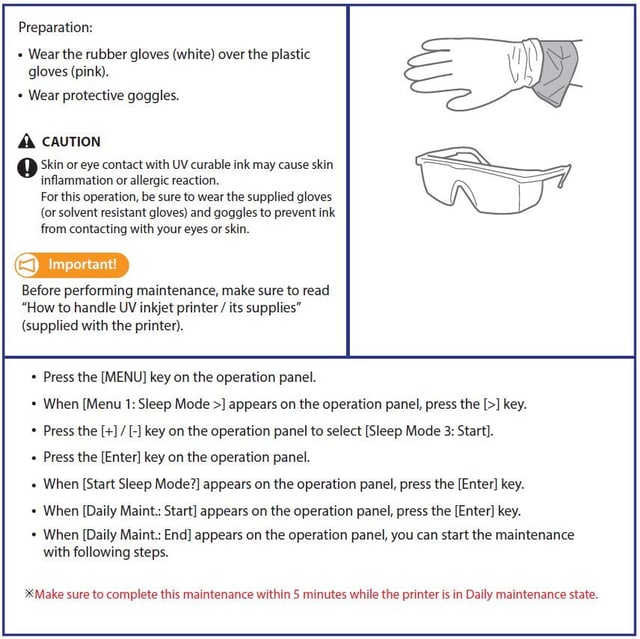 Preparation:

• Wear the rubber gloves (white) over the plastic gloves (pink).

• Wear protective goggles.

CAUTION

Skin or eye contact with UV curable ink may cause skin inflammation or allergic reaction.
For this operation, be sure to wear the supplied gloves (or solvent resistant gloves) and goggles to prevent ink from contacting with your eyes or skin.

Important!

Before performing maintenance, make sure to read "How to handle UV inkjet printer / its supplies" (supplied with the printer).

• Press the [MENU] key on the operation panel.

• When [Menu 1: Sleep Mode >] appears on the operation panel, press the [>] key.

• Press the [+] / [-] key on the operation panel to select [Sleep Mode 3: Start].

• Press the [Enter] key on the operation panel.

• When [Start Sleep Mode?] appears on the operation panel, press the [Enter] key.

• When [Daily Maint.: Start] appears on the operation panel, press the [Enter] key.

• When [Daily Maint.: End] appears on the operation panel, you can start the maintenance with following steps.

※Make sure to complete this maintenance within 5 minutes while the printer is in Daily maintenance state.