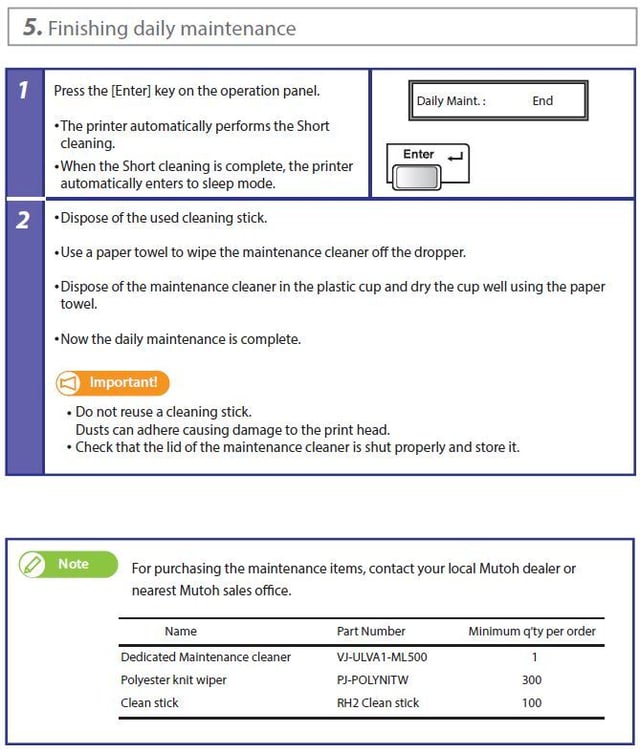 5. Finishing daily maintenance

1

Press the [Enter] key on the operation panel.

•The printer automatically performs the Short cleaning.

•When the Short cleaning is complete, the printer automatically enters to sleep mode.

Daily Maint. : End

Enter

2

•Dispose of the used cleaning stick.

•Use a paper towel to wipe the maintenance cleaner off the dropper.

•Dispose of the maintenance cleaner in the plastic cup and dry the cup well using the paper towel.

•Now the daily maintenance is complete.

Important!

• Do not reuse a cleaning stick.
Dusts can adhere causing damage to the print head.
• Check that the lid of the maintenance cleaner is shut properly and store it.

Note

For purchasing the maintenance items, contact your local Mutoh dealer or nearest Mutoh sales office.

| Name | Part Number | Minimum q'ty per order |
|---|---|---|
| Dedicated Maintenance cleaner | VJ-ULVA1-ML500 | 1 |
| Polyester knit wiper | PJ-POLYNITW | 300 |
| Clean stick | RH2 Clean stick | 100 |