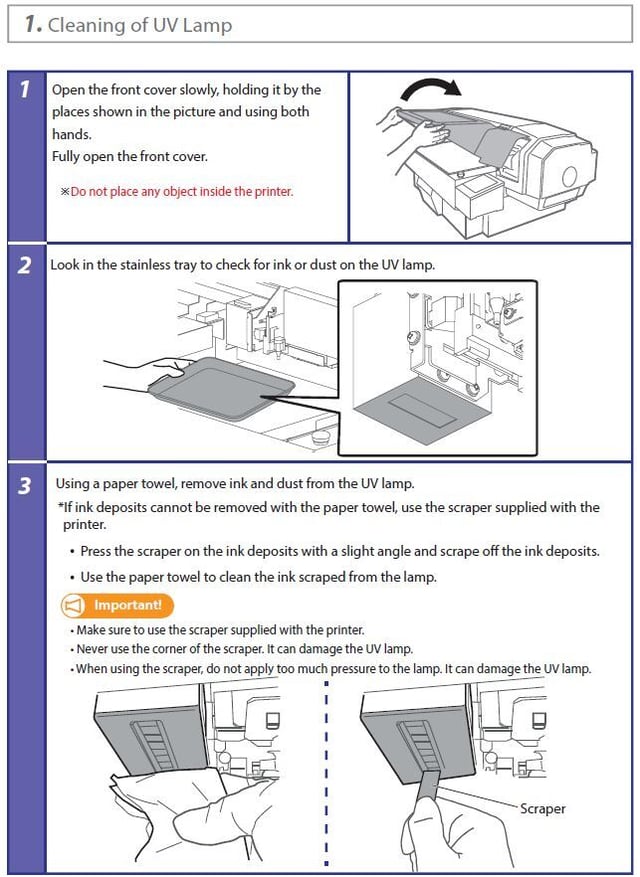 1. Cleaning of UV Lamp

1
Open the front cover slowly, holding it by the places shown in the picture and using both hands.
Fully open the front cover.

※Do not place any object inside the printer.

2
Look in the stainless tray to check for ink or dust on the UV lamp.

3
Using a paper towel, remove ink and dust from the UV lamp.
*If ink deposits cannot be removed with the paper towel, use the scraper supplied with the printer.

• Press the scraper on the ink deposits with a slight angle and scrape off the ink deposits.
• Use the paper towel to clean the ink scraped from the lamp.

Important!
• Make sure to use the scraper supplied with the printer.
• Never use the corner of the scraper. It can damage the UV lamp.
• When using the scraper, do not apply too much pressure to the lamp. It can damage the UV lamp.

Scraper