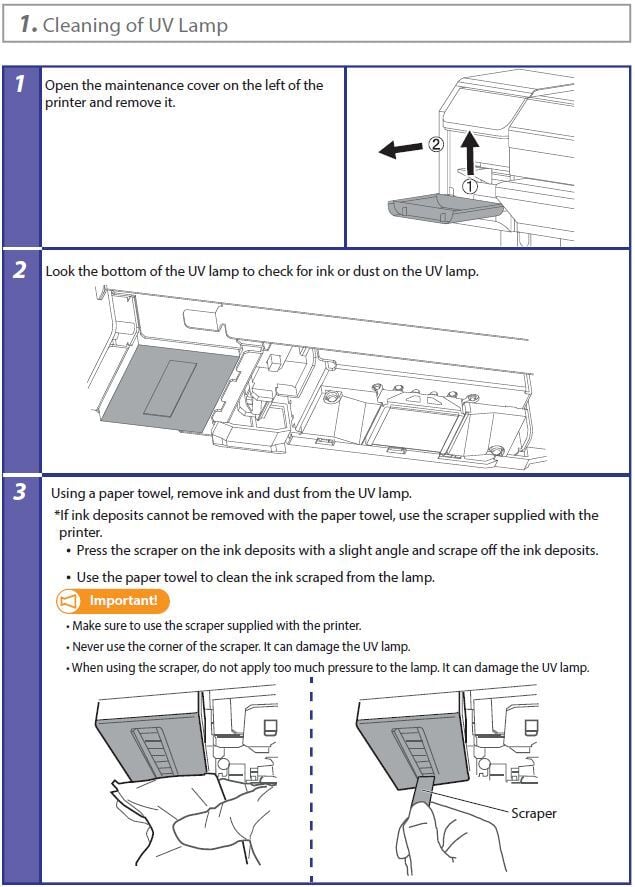 1. Cleaning of UV Lamp

1 Open the maintenance cover on the left of the printer and remove it.

② ①

2 Look the bottom of the UV lamp to check for ink or dust on the UV lamp.

3 Using a paper towel, remove ink and dust from the UV lamp.
*If ink deposits cannot be removed with the paper towel, use the scraper supplied with the printer.
• Press the scraper on the ink deposits with a slight angle and scrape off the ink deposits.
• Use the paper towel to clean the ink scraped from the lamp.

Important!
• Make sure to use the scraper supplied with the printer.
• Never use the corner of the scraper. It can damage the UV lamp.
• When using the scraper, do not apply too much pressure to the lamp. It can damage the UV lamp.

Scraper