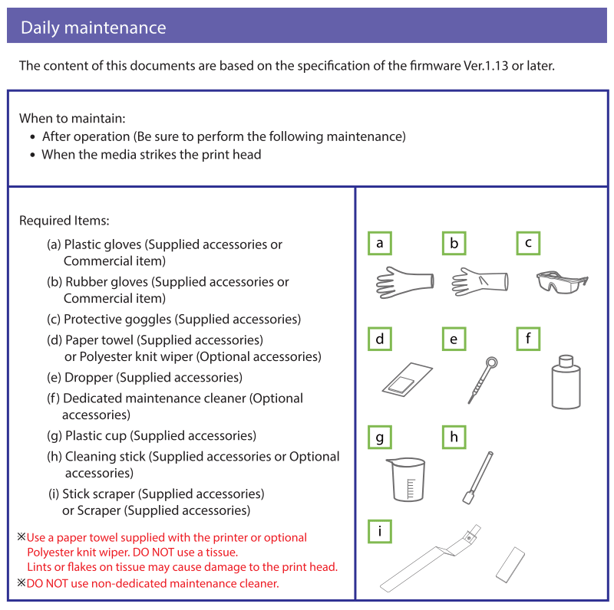 Daily maintenance

The content of this documents are based on the specification of the firmware Ver.1.13 or later.

When to maintain:
• After operation (Be sure to perform the following maintenance)
• When the media strikes the print head

Required Items:
(a) Plastic gloves (Supplied accessories or Commercial item)
(b) Rubber gloves (Supplied accessories or Commercial item)
(c) Protective goggles (Supplied accessories)
(d) Paper towel (Supplied accessories) or Polyester knit wiper (Optional accessories)
(e) Dropper (Supplied accessories)
(f) Dedicated maintenance cleaner (Optional accessories)
(g) Plastic cup (Supplied accessories)
(h) Cleaning stick (Supplied accessories or Optional accessories)
(i) Stick scraper (Supplied accessories) or Scraper (Supplied accessories)

※Use a paper towel supplied with the printer or optional Polyester knit wiper. DO NOT use a tissue. Lints or flakes on tissue may cause damage to the print head.
※DO NOT use non-dedicated maintenance cleaner.

a
b
c
d
e
f
g
h
i