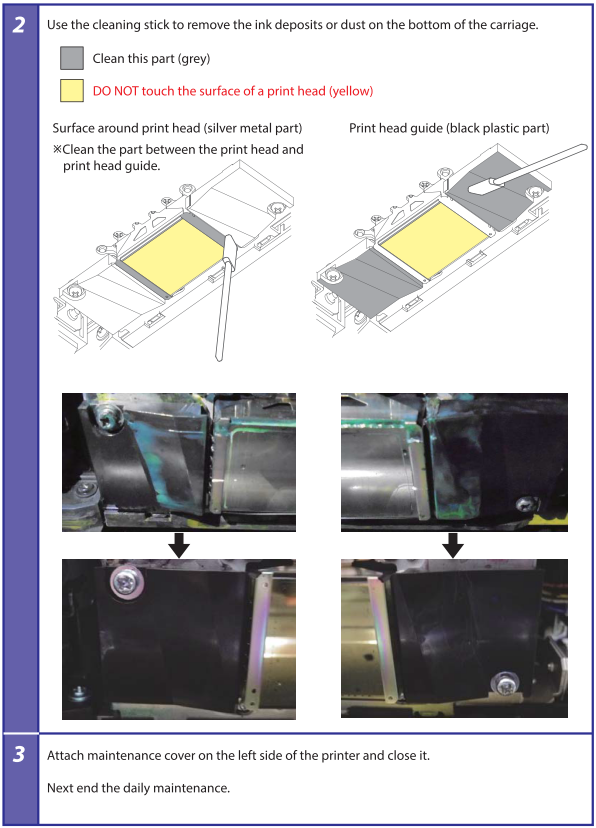 2

Use the cleaning stick to remove the ink deposits or dust on the bottom of the carriage.

Clean this part (grey)

DO NOT touch the surface of a print head (yellow)

Surface around print head (silver metal part)
※Clean the part between the print head and print head guide.

Print head guide (black plastic part)

3

Attach maintenance cover on the left side of the printer and close it.

Next end the daily maintenance.