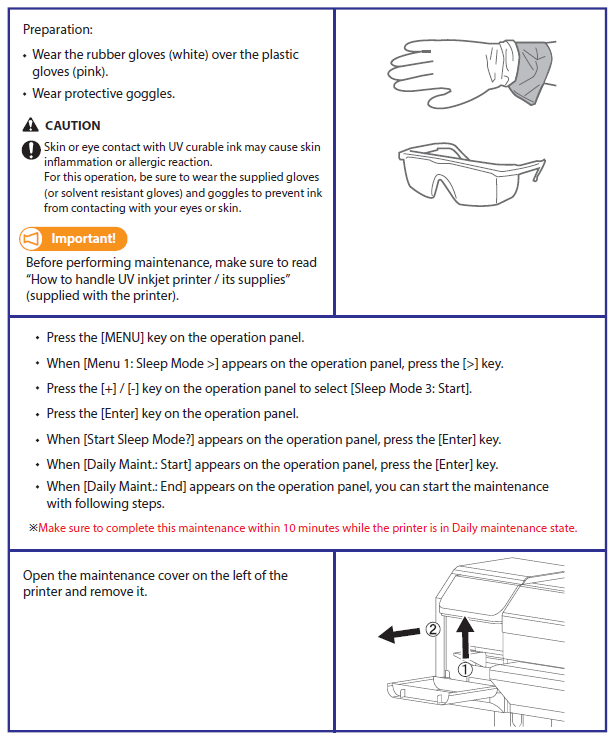 Preparation:

• Wear the rubber gloves (white) over the plastic gloves (pink).
• Wear protective goggles.

CAUTION

Skin or eye contact with UV curable ink may cause skin inflammation or allergic reaction.
For this operation, be sure to wear the supplied gloves (or solvent resistant gloves) and goggles to prevent ink from contacting with your eyes or skin.

Important!

Before performing maintenance, make sure to read "How to handle UV inkjet printer / its supplies" (supplied with the printer).

• Press the [MENU] key on the operation panel.
• When [Menu 1: Sleep Mode >] appears on the operation panel, press the [>] key.
• Press the [+] / [-] key on the operation panel to select [Sleep Mode 3: Start].
• Press the [Enter] key on the operation panel.
• When [Start Sleep Mode?] appears on the operation panel, press the [Enter] key.
• When [Daily Maint.: Start] appears on the operation panel, press the [Enter] key.
• When [Daily Maint.: End] appears on the operation panel, you can start the maintenance with following steps.

※Make sure to complete this maintenance within 10 minutes while the printer is in Daily maintenance state.

Open the maintenance cover on the left of the printer and remove it.

②
①