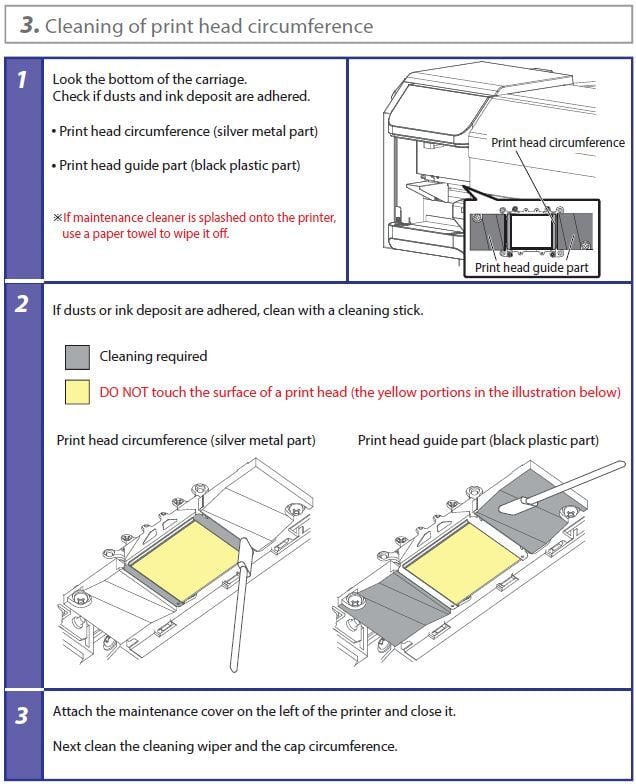 3. Cleaning of print head circumference

1

Look the bottom of the carriage.
Check if dusts and ink deposit are adhered.

• Print head circumference (silver metal part)

• Print head guide part (black plastic part)

※If maintenance cleaner is splashed onto the printer, use a paper towel to wipe it off.

Print head circumference

Print head guide part

2

If dusts or ink deposit are adhered, clean with a cleaning stick.

Cleaning required

DO NOT touch the surface of a print head (the yellow portions in the illustration below)

Print head circumference (silver metal part)

Print head guide part (black plastic part)

3

Attach the maintenance cover on the left of the printer and close it.

Next clean the cleaning wiper and the cap circumference.