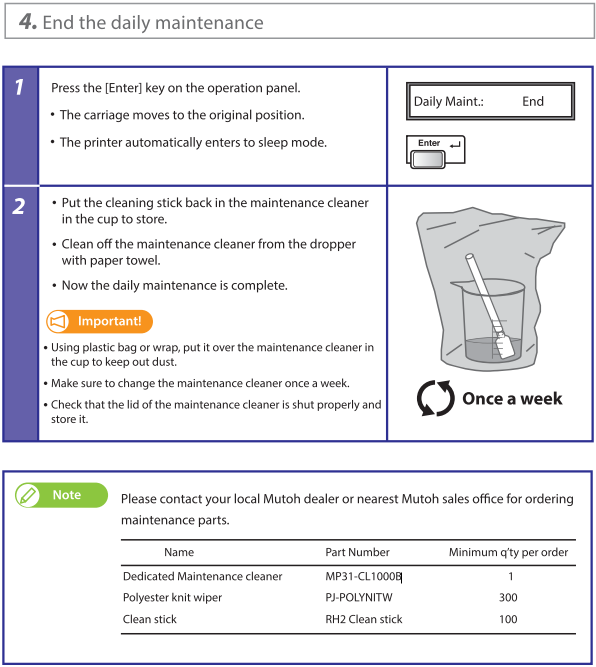 4. End the daily maintenance

1

Press the [Enter] key on the operation panel.

• The carriage moves to the original position.

• The printer automatically enters to sleep mode.

Daily Maint.: End

Enter

2

• Put the cleaning stick back in the maintenance cleaner in the cup to store.

• Clean off the maintenance cleaner from the dropper with paper towel.

• Now the daily maintenance is complete.

Important!

• Using plastic bag or wrap, put it over the maintenance cleaner in the cup to keep out dust.

• Make sure to change the maintenance cleaner once a week.

• Check that the lid of the maintenance cleaner is shut properly and store it.

Once a week

Note

Please contact your local Mutoh dealer or nearest Mutoh sales office for ordering maintenance parts.

| Name | Part Number | Minimum q'ty per order |
|---|---|---|
| Dedicated Maintenance cleaner | MP31-CL1000B | 1 |
| Polyester knit wiper | PJ-POLYNITW | 300 |
| Clean stick | RH2 Clean stick | 100 |