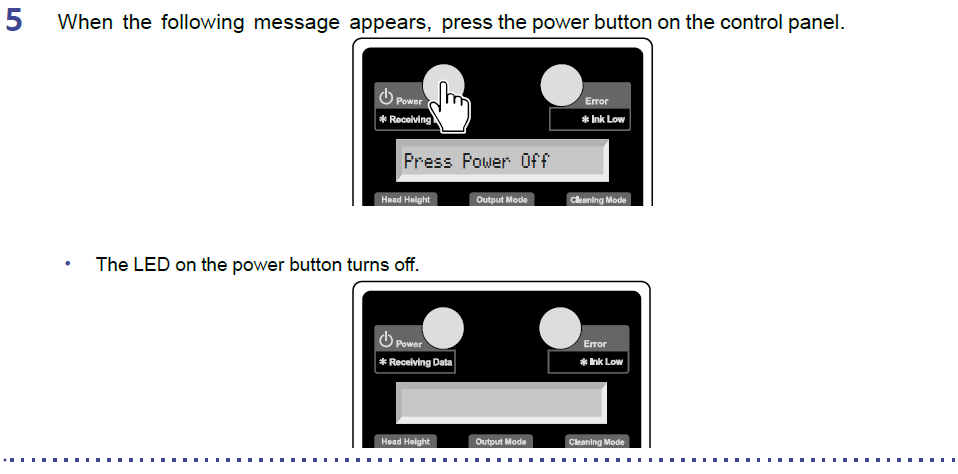 5 When the following message appears, press the power button on the control panel.

Power
✱ Receiving
Error
✱ Ink Low
Press Power Off
Head Height
Output Mode
Cleaning Mode

• The LED on the power button turns off.

Power
✱ Receiving Data
Error
✱ Ink Low
Head Height
Output Mode
Cleaning Mode