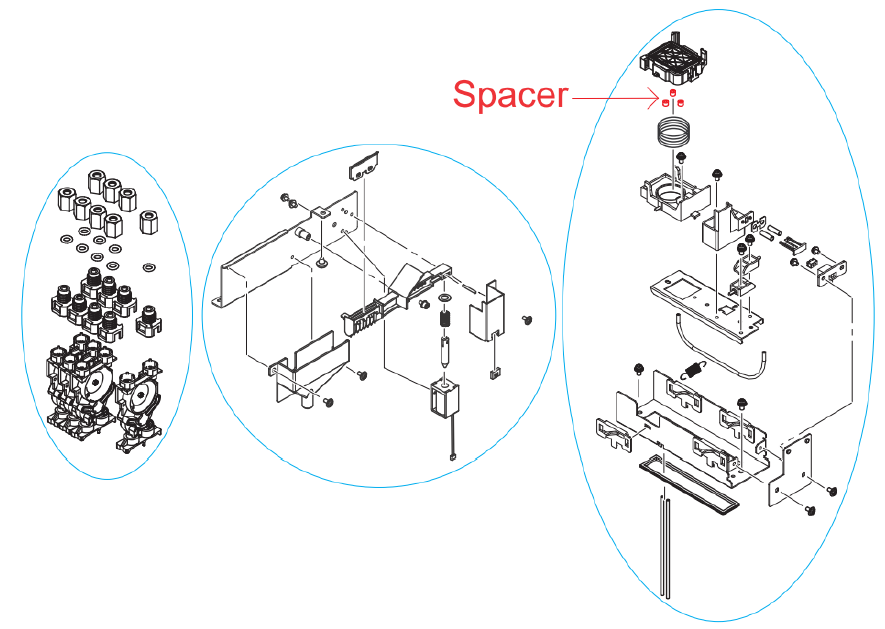 Spacer