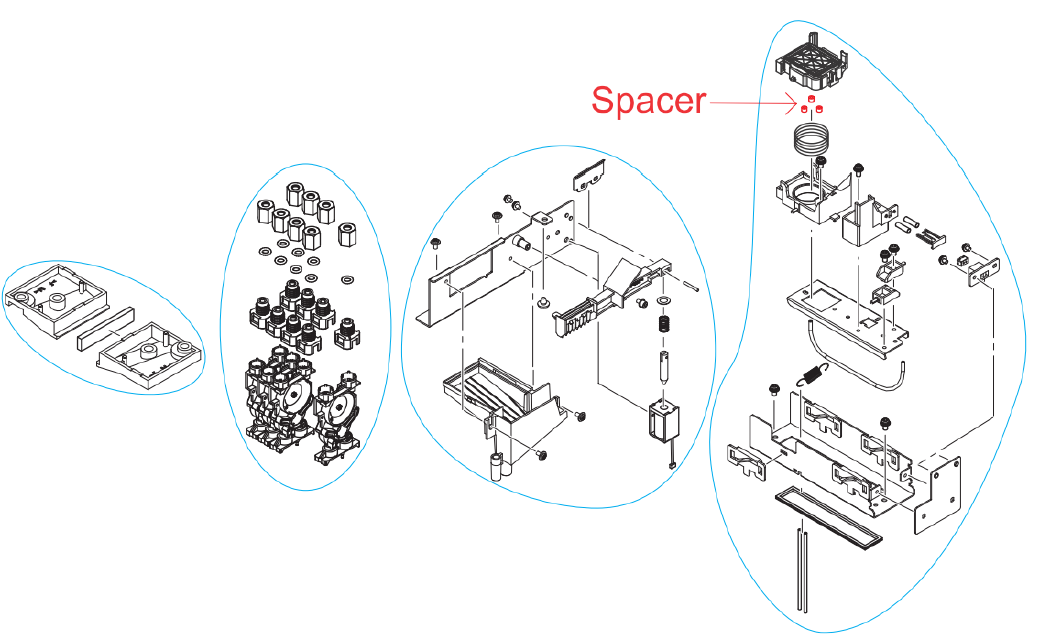 Spacer